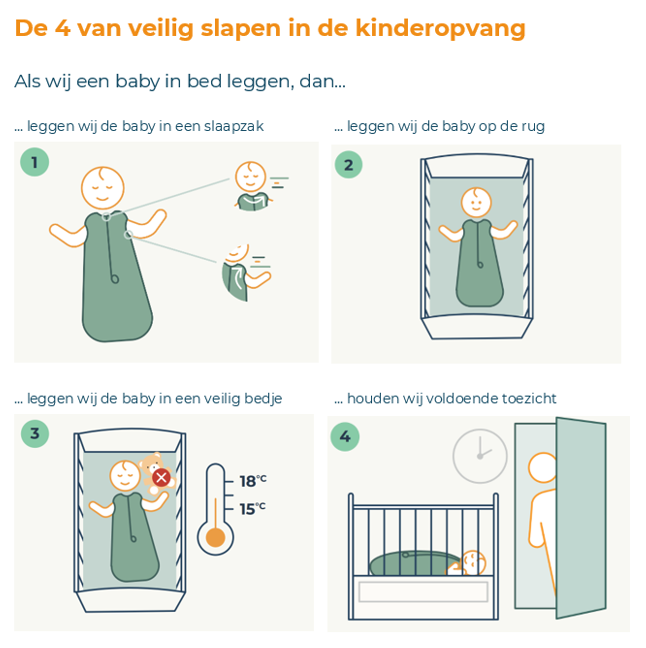 De 4 van veilig slapen in de kinderopvang

Als wij een baby in bed leggen, dan...

... leggen wij de baby in een slaapzak

1

... leggen wij de baby op de rug

2

... leggen wij de baby in een veilig bedje

3

18°C

15°C

... houden wij voldoende toezicht

4